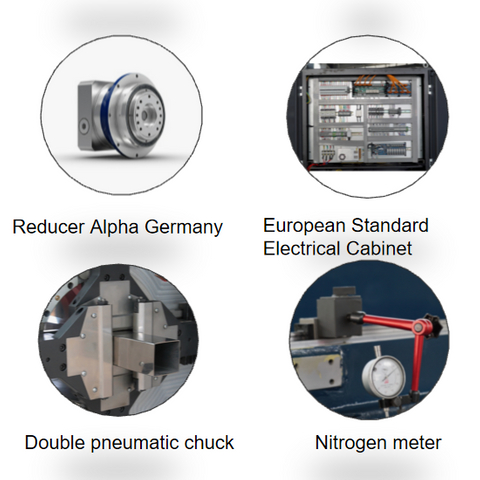 Reducer Alpha Germany

European Standard Electrical Cabinet

Double pneumatic chuck

Nitrogen meter